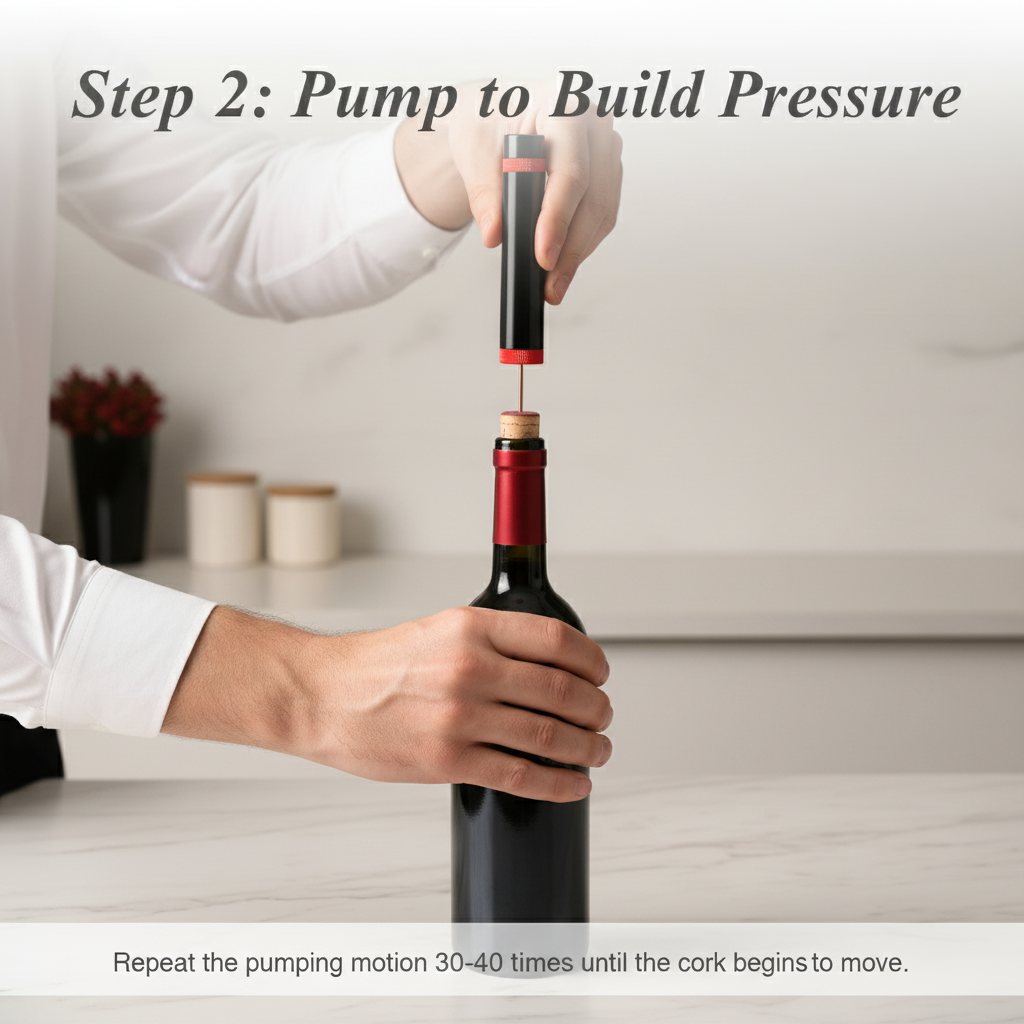 Step 2: Pump to Build Pressure

Repeat the pumping motion 30-40 times until the cork begins to move.